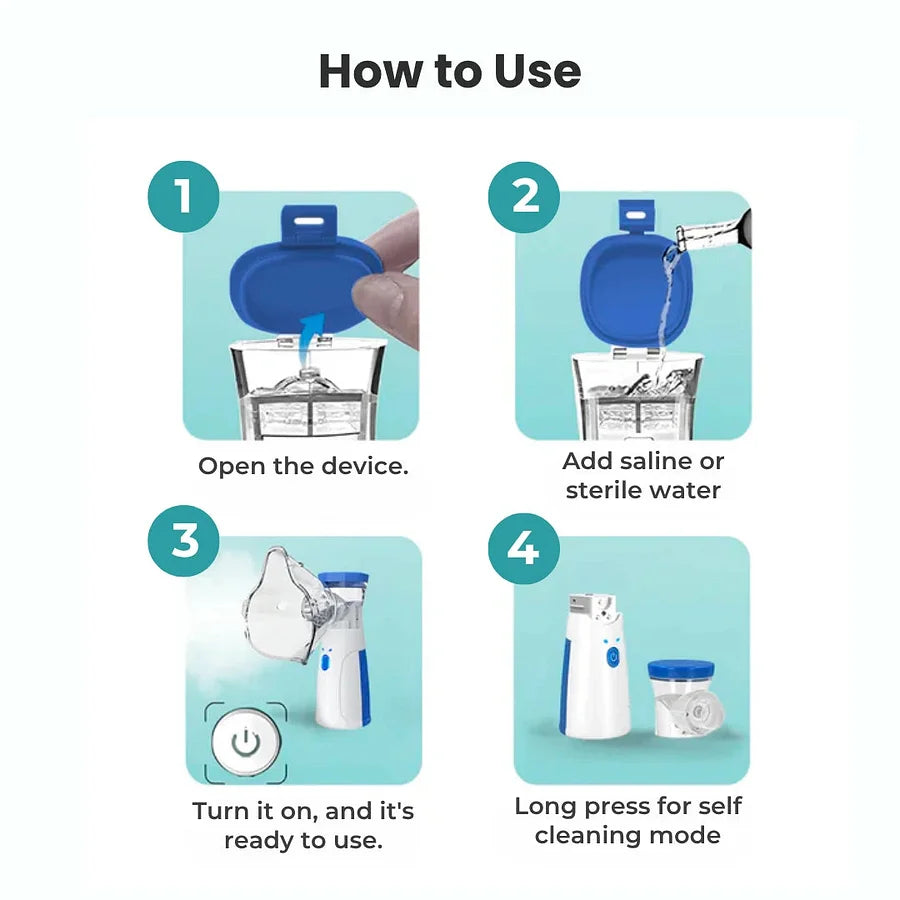 How to Use

1

Open the device.

2

Add saline or sterile water

3

Turn it on, and it's ready to use.

4

Long press for self cleaning mode